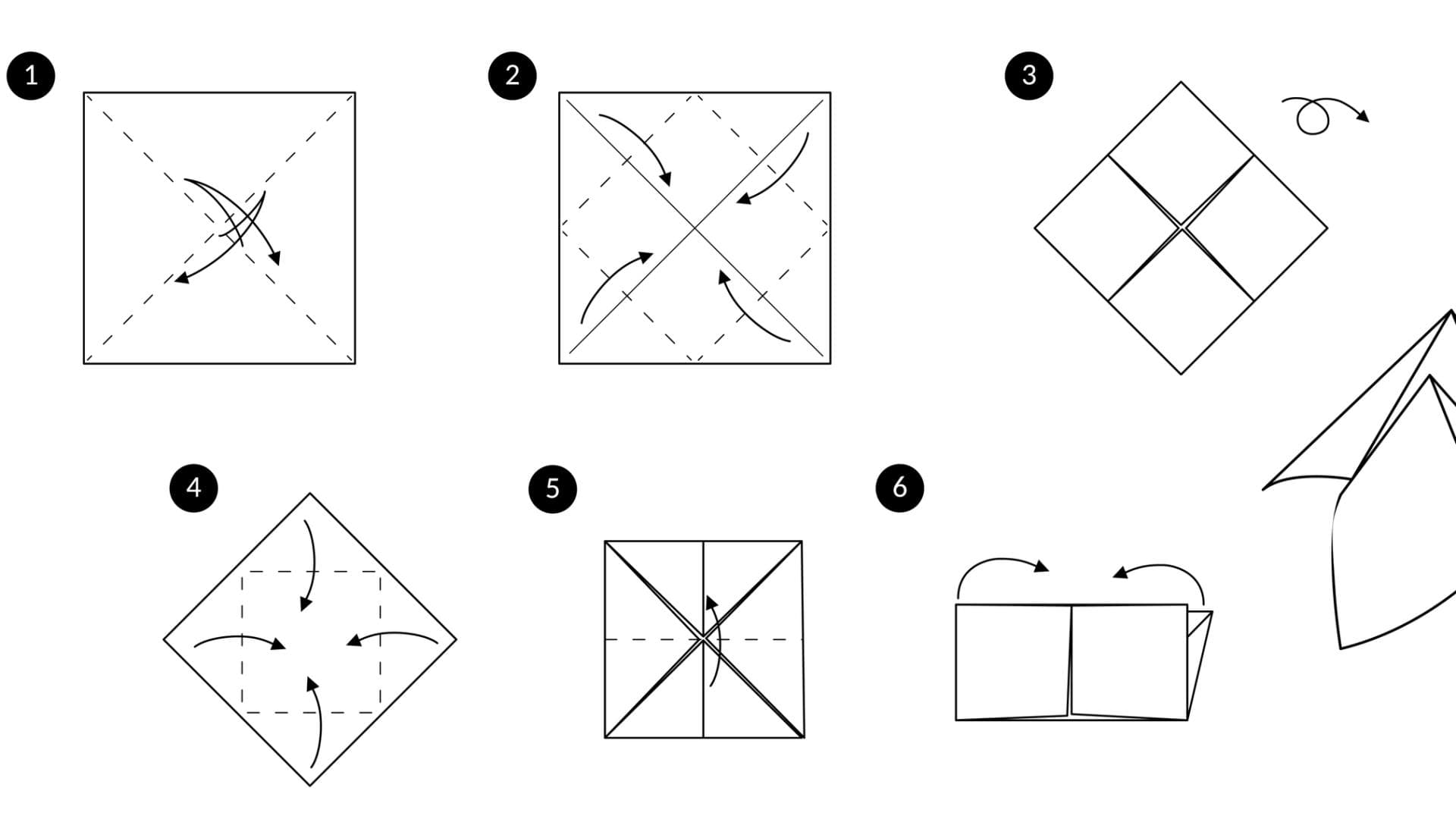 1

2

3

4

5

6